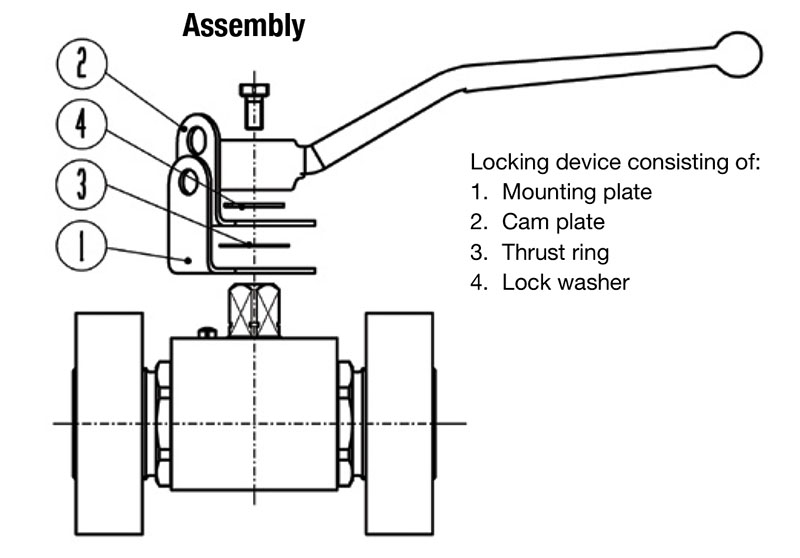 Assembly

2
4
3
1

Locking device consisting of:
1. Mounting plate
2. Cam plate
3. Thrust ring
4. Lock washer